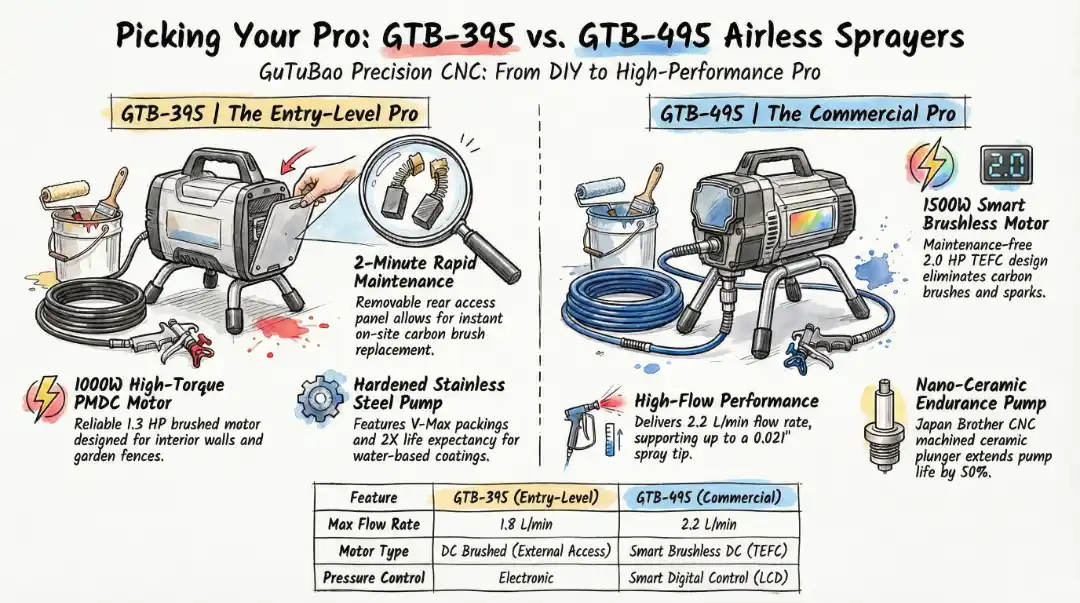 Picking Your Pro: GTB-395 vs. GTB-495 Airless Sprayers

GuTuBao Precision CNC: From DIY to High-Performance Pro

GTB-395 | The Entry-Level Pro

2-Minute Rapid Maintenance
Removable rear access panel allows for instant on-site carbon brush replacement.

1000W High-Torque PMDC Motor
Reliable 1.3 HP brushed motor designed for interior walls and garden fences.

Hardened Stainless Steel Pump
Features V-Max packings and 2X life expectancy for water-based coatings.

GTB-495 | The Commercial Pro

2.0

1500W Smart Brushless Motor
Maintenance-free 2.0 HP TEFC design eliminates carbon brushes and sparks.

High-Flow Performance
Delivers 2.2 L/min flow rate, supporting up to a 0.021" spray tip.

Nano-Ceramic Endurance Pump
Japan Brother CNC machined ceramic plunger extends pump life by 50%.

| Feature | GTB-395 (Entry-Level) | GTB-495 (Commercial) |
|---|---|---|
| Max Flow Rate | 1.8 L/min | 2.2 L/min |
| Motor Type | DC Brushed (External Access) | Smart Brushless DC (TEFC) |
| Pressure Control | Electronic | Smart Digital Control (LCD) |