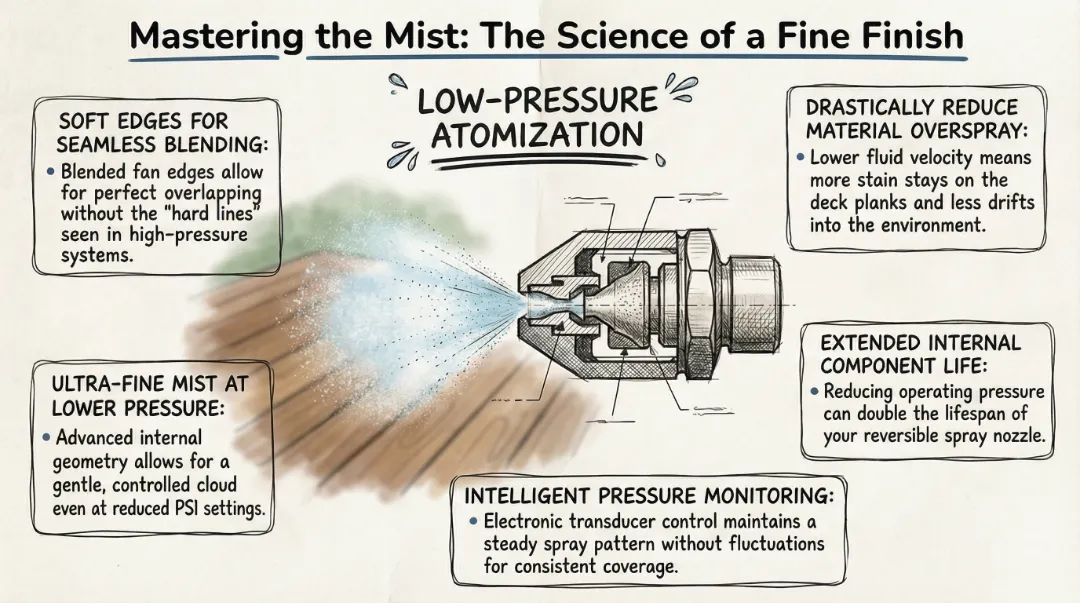 Mastering the Mist: The Science of a Fine Finish

LOW-PRESSURE ATOMIZATION

SOFT EDGES FOR SEAMLESS BLENDING:
• Blended fan edges allow for perfect overlapping without the "hard lines" seen in high-pressure systems.

ULTRA-FINE MIST AT LOWER PRESSURE:
• Advanced internal geometry allows for a gentle, controlled cloud even at reduced PSI settings.

DRASTICALLY REDUCE MATERIAL OVERSPRAY:
• Lower fluid velocity means more stain stays on the deck planks and less drifts into the environment.

EXTENDED INTERNAL COMPONENT LIFE:
• Reducing operating pressure can double the lifespan of your reversible spray nozzle.

INTELLIGENT PRESSURE MONITORING:
• Electronic transducer control maintains a steady spray pattern without fluctuations for consistent coverage.