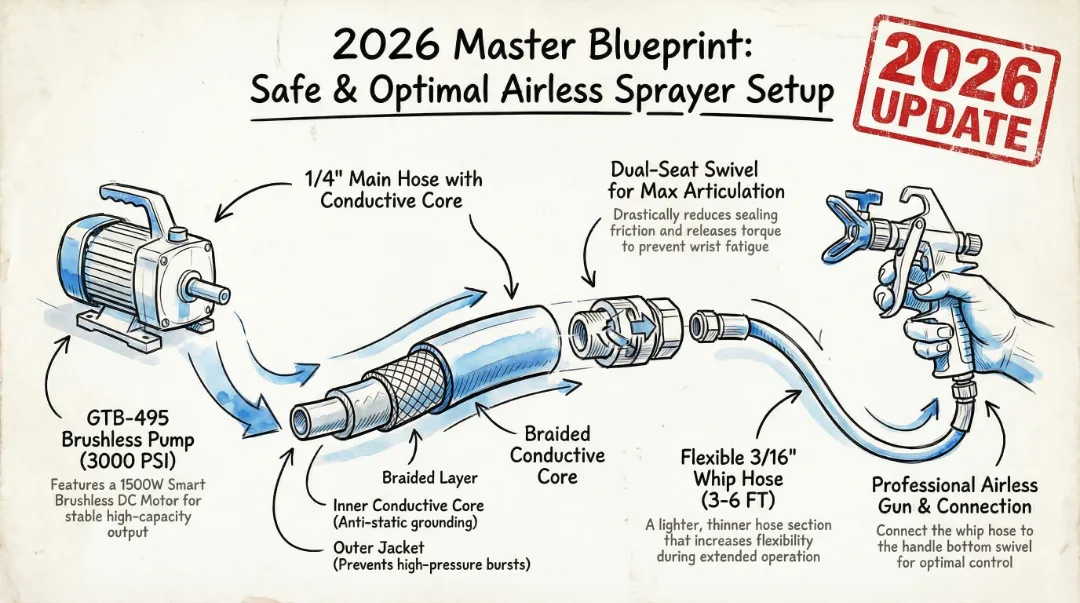 2026 Master Blueprint:
Safe & Optimal Airless Sprayer Setup

2026 UPDATE

1/4" Main Hose with Conductive Core

Dual-Seat Swivel for Max Articulation

Drastically reduces sealing friction and releases torque to prevent wrist fatigue

GTB-495 Brushless Pump (3000 PSI)

Features a 1500W Smart Brushless DC Motor for stable high-capacity output

Braided Layer

Inner Conductive Core
(Anti-static grounding)

Outer Jacket
(Prevents high-pressure bursts)

Braided Conductive Core

Flexible 3/16" Whip Hose (3-6 FT)

A lighter, thinner hose section that increases flexibility during extended operation

Professional Airless Gun & Connection

Connect the whip hose to the handle bottom swivel for optimal control